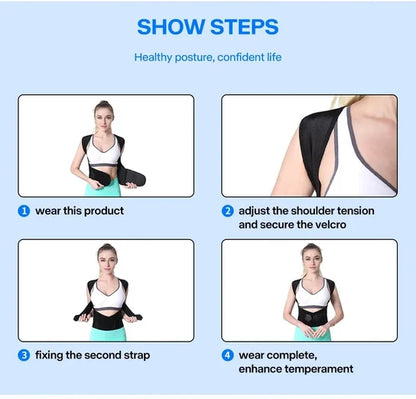 SHOW STEPS

Healthy posture, confident life

1 wear this product

2 adjust the shoulder tension and secure the velcro

3 fixing the second strap

4 wear complete, enhance temperament