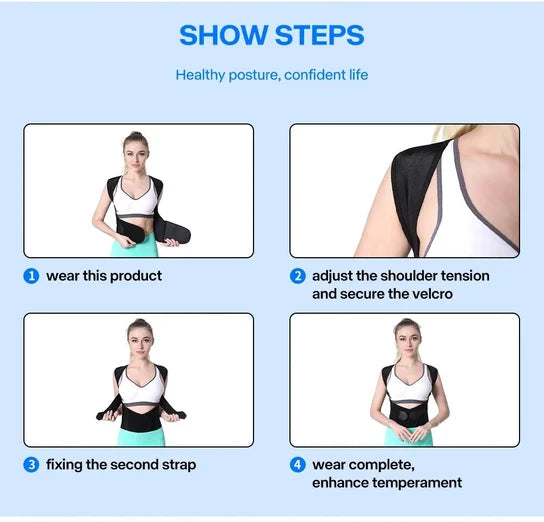 SHOW STEPS

Healthy posture, confident life

1 wear this product

2 adjust the shoulder tension and secure the velcro

3 fixing the second strap

4 wear complete, enhance temperament